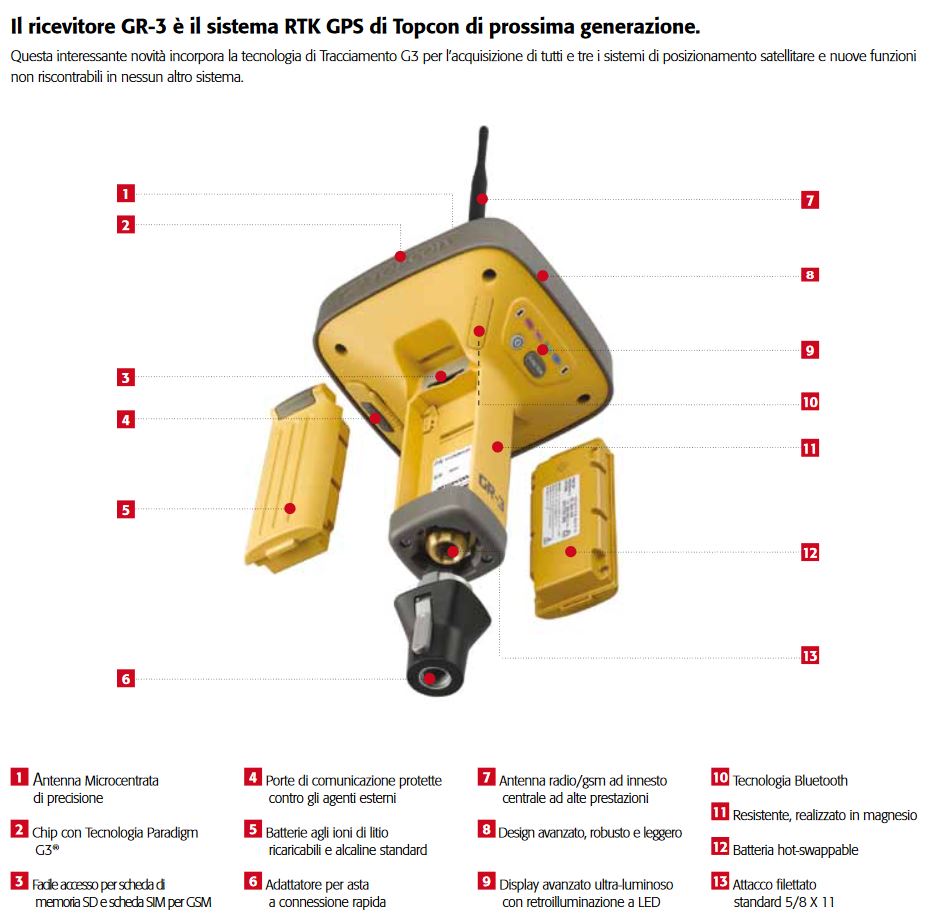 Il ricevitore GR-3 è il sistema RTK GPS di Topcon di prossima generazione.

Questa interessante novità incorpora la tecnologia di Tracciamento G3 per l'acquisizione di tutti e tre i sistemi di posizionamento satellitare e nuove funzioni non riscontrabili in nessun altro sistema.

1
2
3
4
5
6
7
8
9
10
11
12
13

GR-3

1 Antenna Microcentrata di precisione

2 Chip con Tecnologia Paradigm G3®

3 Facile accesso per scheda di memoria SD e scheda SIM per GSM

4 Porte di comunicazione protette contro gli agenti esterni

5 Batterie agli ioni di litio ricaricabili e alcaline standard

6 Adattatore per asta a connessione rapida

7 Antenna radio/gsm ad innesto centrale ad alte prestazioni

8 Design avanzato, robusto e leggero

9 Display avanzato ultra-luminoso con retroilluminazione a LED

10 Tecnologia Bluetooth

11 Resistente, realizzato in magnesio

12 Batteria hot-swappable

13 Attacco filettato standard 5/8 X 11